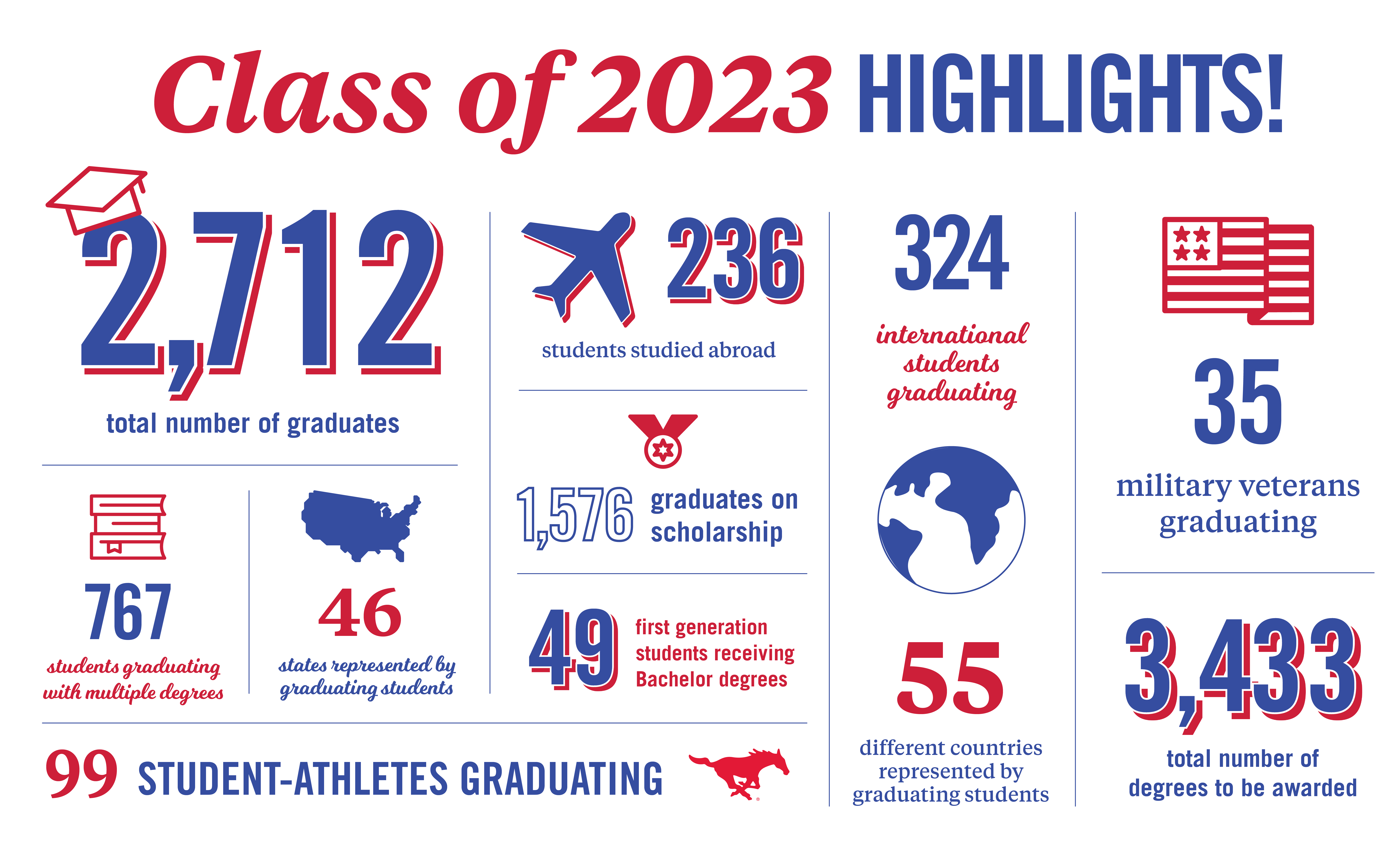 Class of 2023 HIGHLIGHTS!

2,712
total number of graduates

767
students graduating with multiple degrees

46
states represented by graduating students

99 STUDENT-ATHLETES GRADUATING

236
students studied abroad

1,576 graduates on scholarship

49 first generation students receiving Bachelor degrees

324
international students graduating

55
different countries represented by graduating students

35
military veterans graduating

3,433
total number of degrees to be awarded