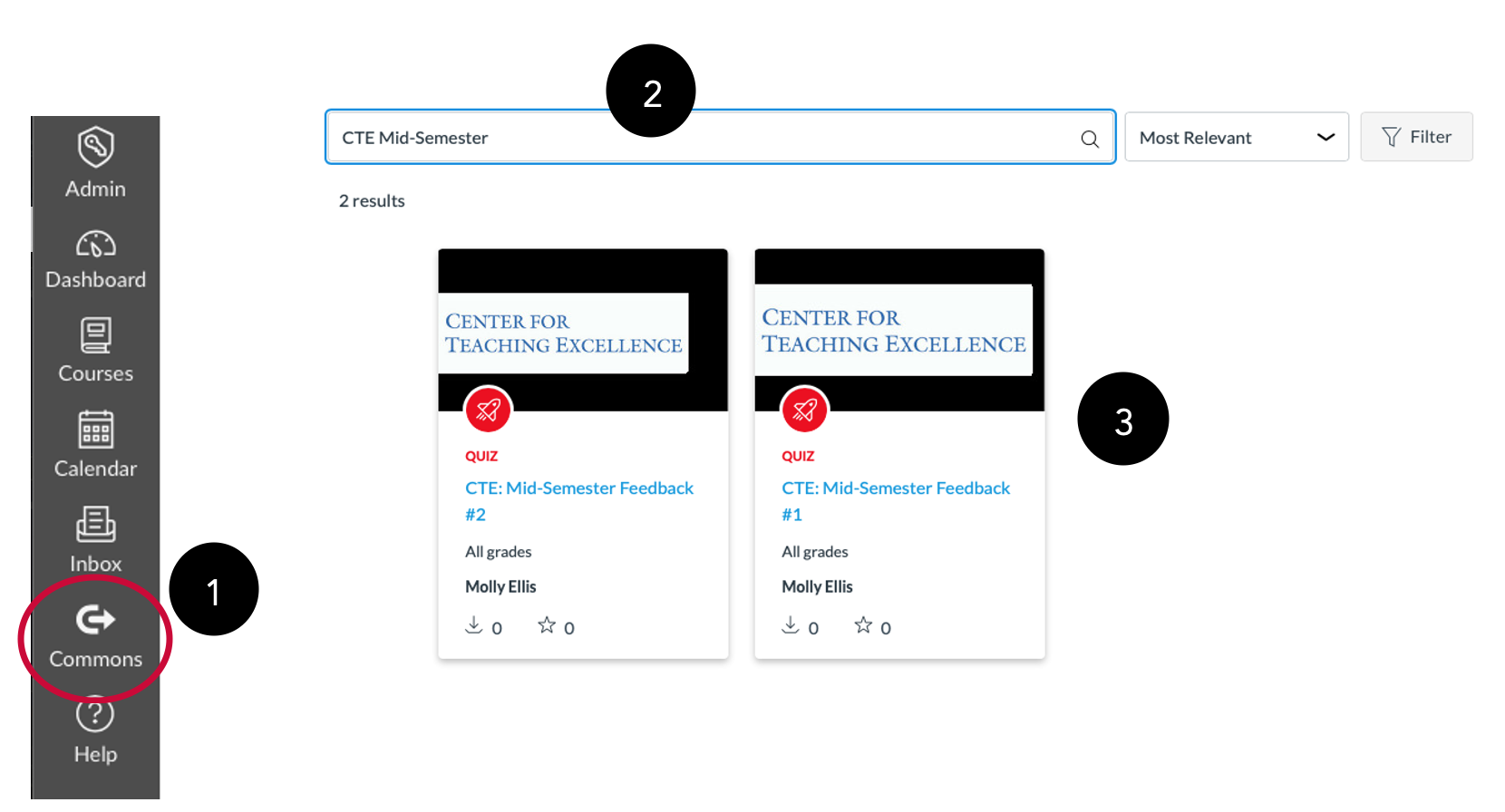 Admin
Dashboard
Courses
Calendar
Inbox
Commons
Help

1

2

CTE Mid-Semester

Most Relevant

Filter

2 results

CENTER FOR TEACHING EXCELLENCE

QUIZ

CTE: Mid-Semester Feedback #2

All grades

Molly Ellis

0 0

CENTER FOR TEACHING EXCELLENCE

QUIZ

CTE: Mid-Semester Feedback #1

All grades

Molly Ellis

0 0

3