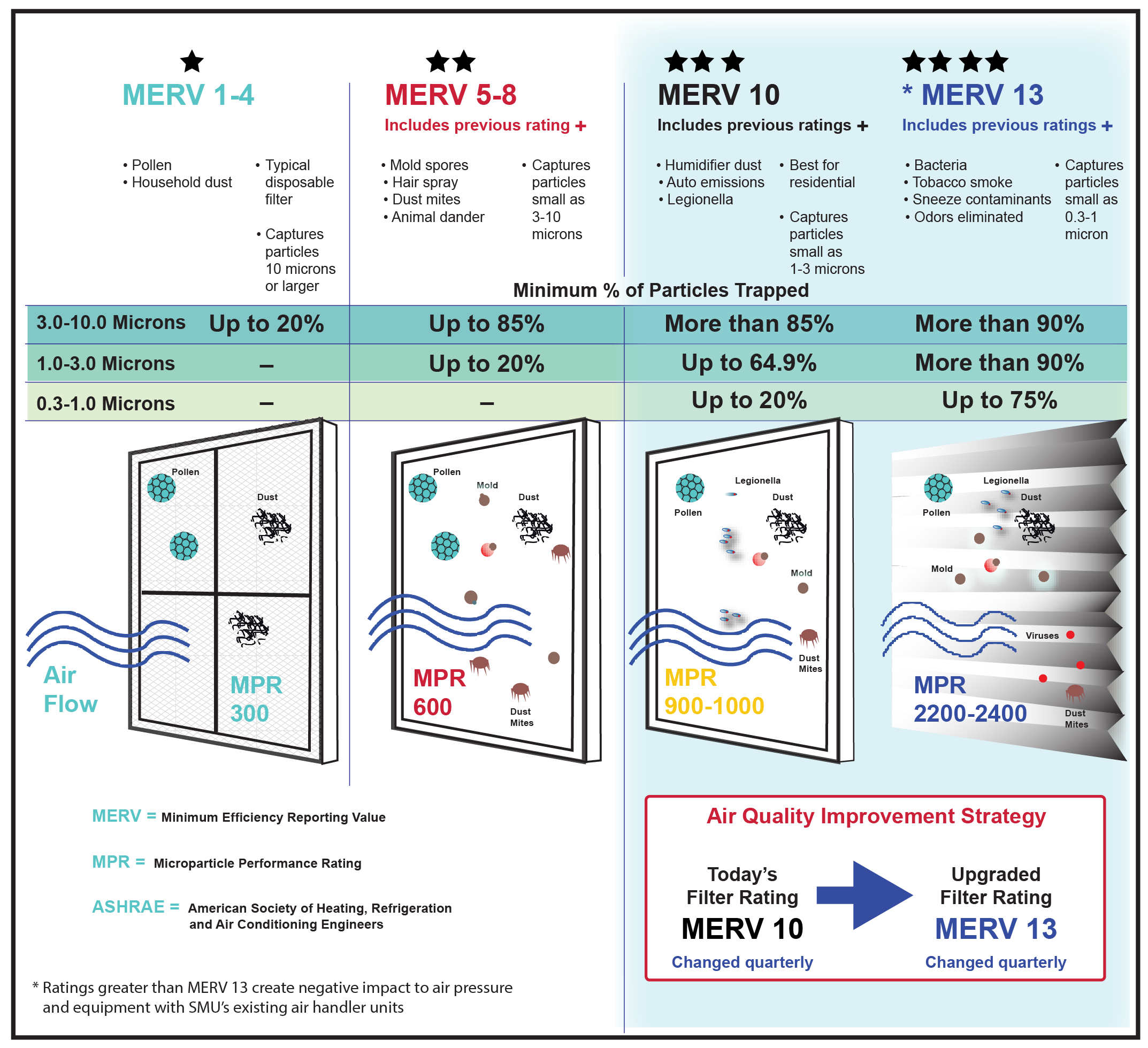 ★
MERV 1-4

• Pollen
• Household dust

• Typical disposable filter

• Captures particles 10 microns or larger

★★
MERV 5-8
Includes previous rating +

• Mold spores
• Hair spray
• Dust mites
• Animal dander

• Captures particles small as 3-10 microns

★★★
MERV 10
Includes previous ratings +

• Humidifier dust
• Auto emissions
• Legionella

• Best for residential

• Captures particles small as 1-3 microns

★★★★
* MERV 13
Includes previous ratings +

• Bacteria
• Tobacco smoke
• Sneeze contaminants
• Odors eliminated

• Captures particles small as 0.3-1 micron

Minimum % of Particles Trapped

| 3.0-10.0 Microns | Up to 20% | Up to 85% | More than 85% | More than 90% |
|---|---|---|---|---|
| 1.0-3.0 Microns | – | Up to 20% | Up to 64.9% | More than 90% |
| 0.3-1.0 Microns | – | – | Up to 20% | Up to 75% |

Pollen
Dust
Air Flow
MPR 300

Pollen
Mold
Dust
MPR 600
Dust Mites

Legionella
Dust
Pollen
Mold
Dust Mites
MPR 900-1000

Legionella
Dust
Pollen
Mold
Viruses
MPR 2200-2400
Dust Mites

MERV = Minimum Efficiency Reporting Value

MPR = Microparticle Performance Rating

ASHRAE = American Society of Heating, Refrigeration and Air Conditioning Engineers

* Ratings greater than MERV 13 create negative impact to air pressure and equipment with SMU's existing air handler units

Air Quality Improvement Strategy

Today's Filter Rating
MERV 10
Changed quarterly

Upgraded Filter Rating
MERV 13
Changed quarterly